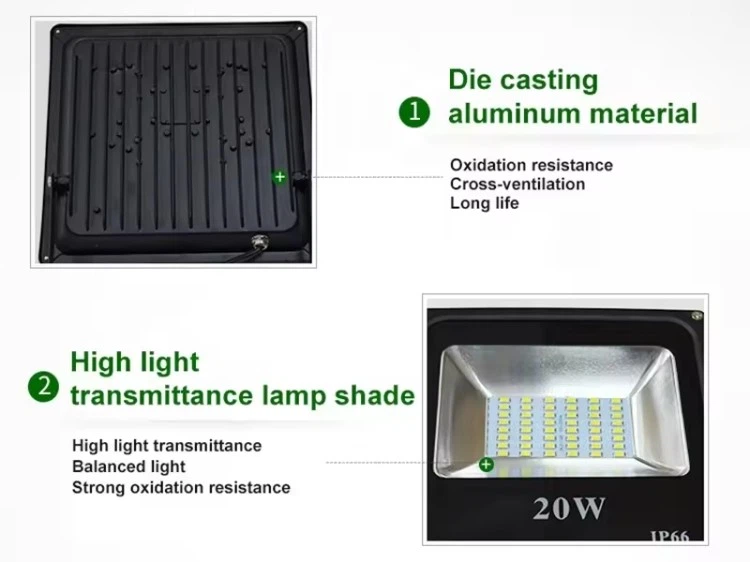 1 Die casting aluminum material

Oxidation resistance
Cross-ventilation
Long life

2 High light transmittance lamp shade

High light transmittance
Balanced light
Strong oxidation resistance

20W

IP66