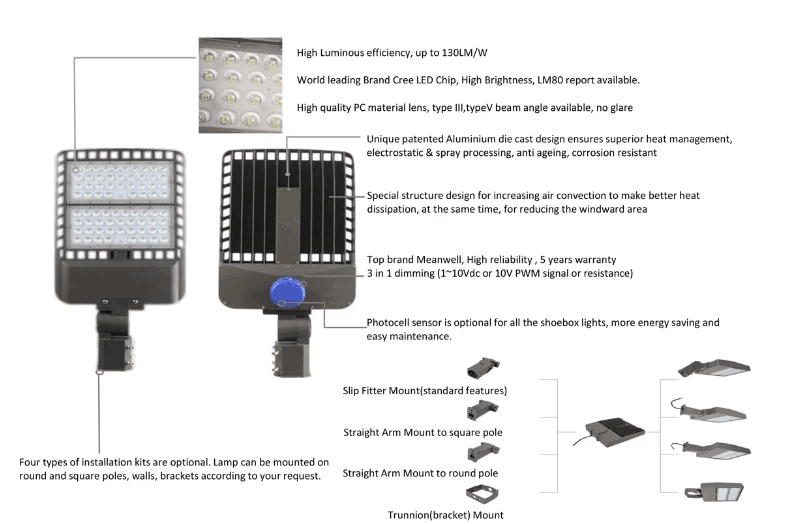 High Luminous efficiency, up to 130LM/W

World leading Brand Cree LED Chip, High Brightness, LM80 report available.

High quality PC material lens, type III,typeV beam angle available, no glare

Unique patented Aluminium die cast design ensures superior heat management, electrostatic & spray processing, anti ageing, corrosion resistant

Special structure design for increasing air convection to make better heat dissipation, at the same time, for reducing the windward area

Top brand Meanwell, High reliability , 5 years warranty
3 in 1 dimming (1~10Vdc or 10V PWM signal or resistance)

Photocell sensor is optional for all the shoebox lights, more energy saving and easy maintenance.

Slip Fitter Mount(standard features)

Straight Arm Mount to square pole

Straight Arm Mount to round pole

Trunnion(bracket) Mount

Four types of installation kits are optional. Lamp can be mounted on round and square poles, walls, brackets according to your request.